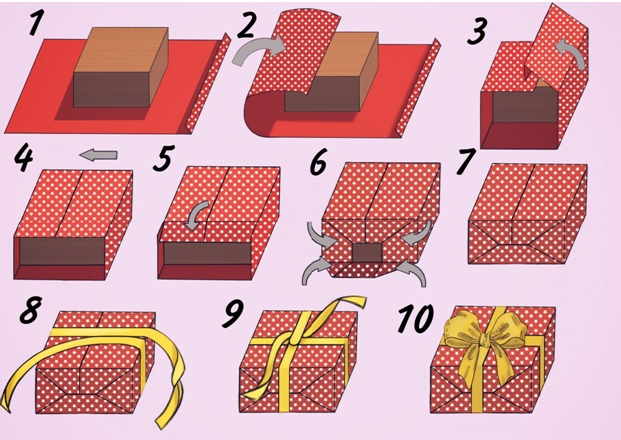 1
2
3
4
5
6
7
8
9
10